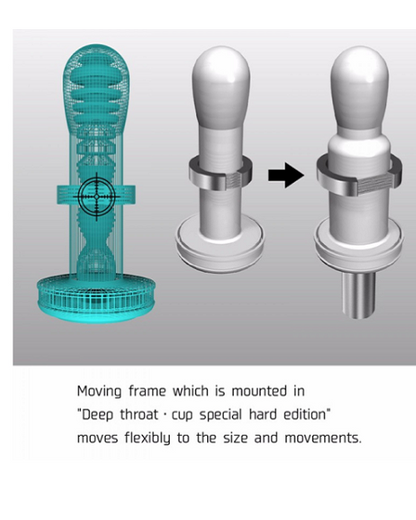 Moving frame which is mounted in "Deep throat · cup special hard edition" moves flexibly to the size and movements.