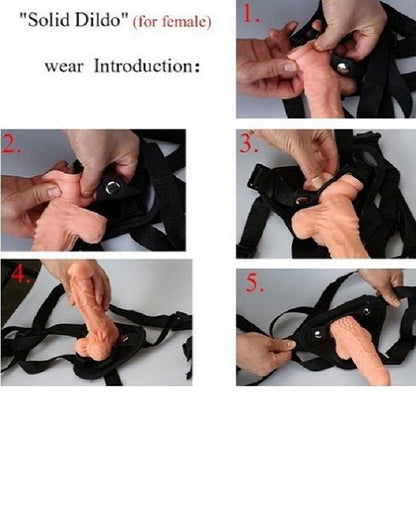 "Solid Dildo" (for female)

wear Introduction:

1.

2.

3.

4.

5.