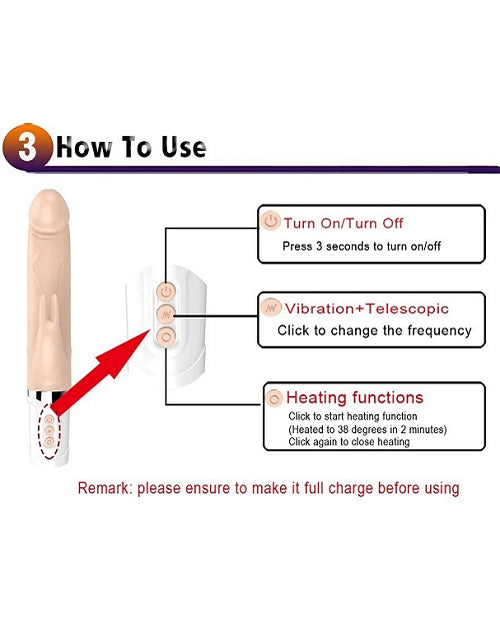 3 How To Use

Turn On/Turn Off
Press 3 seconds to turn on/off

Vibration+Telescopic
Click to change the frequency

Heating functions
Click to start heating function
(Heated to 38 degrees in 2 minutes)
Click again to close heating

Remark: please ensure to make it full charge before using